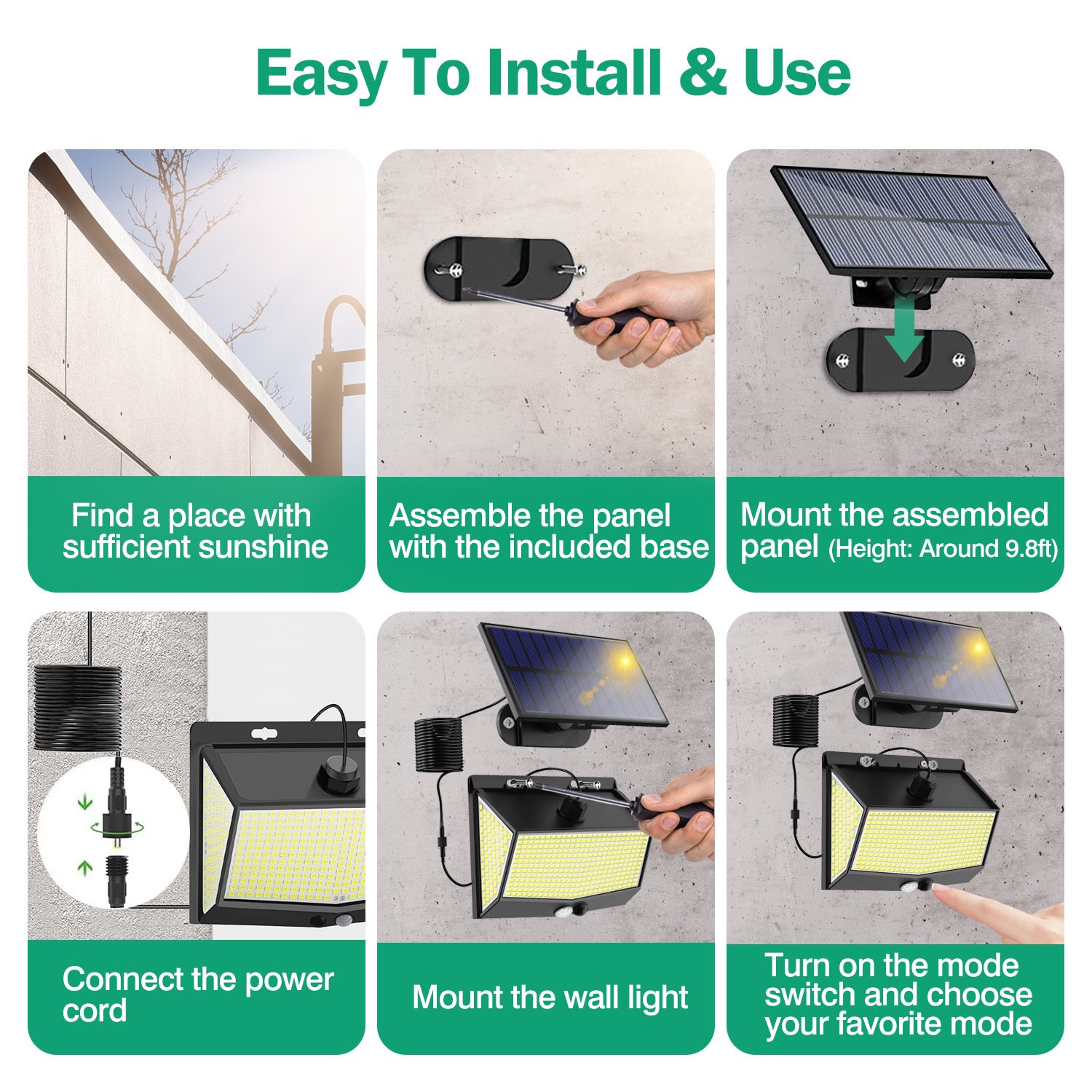 Easy To Install & Use

Find a place with sufficient sunshine

Assemble the panel with the included base

Mount the assembled panel (Height: Around 9.8ft)

Connect the power cord

Mount the wall light

Turn on the mode switch and choose your favorite mode