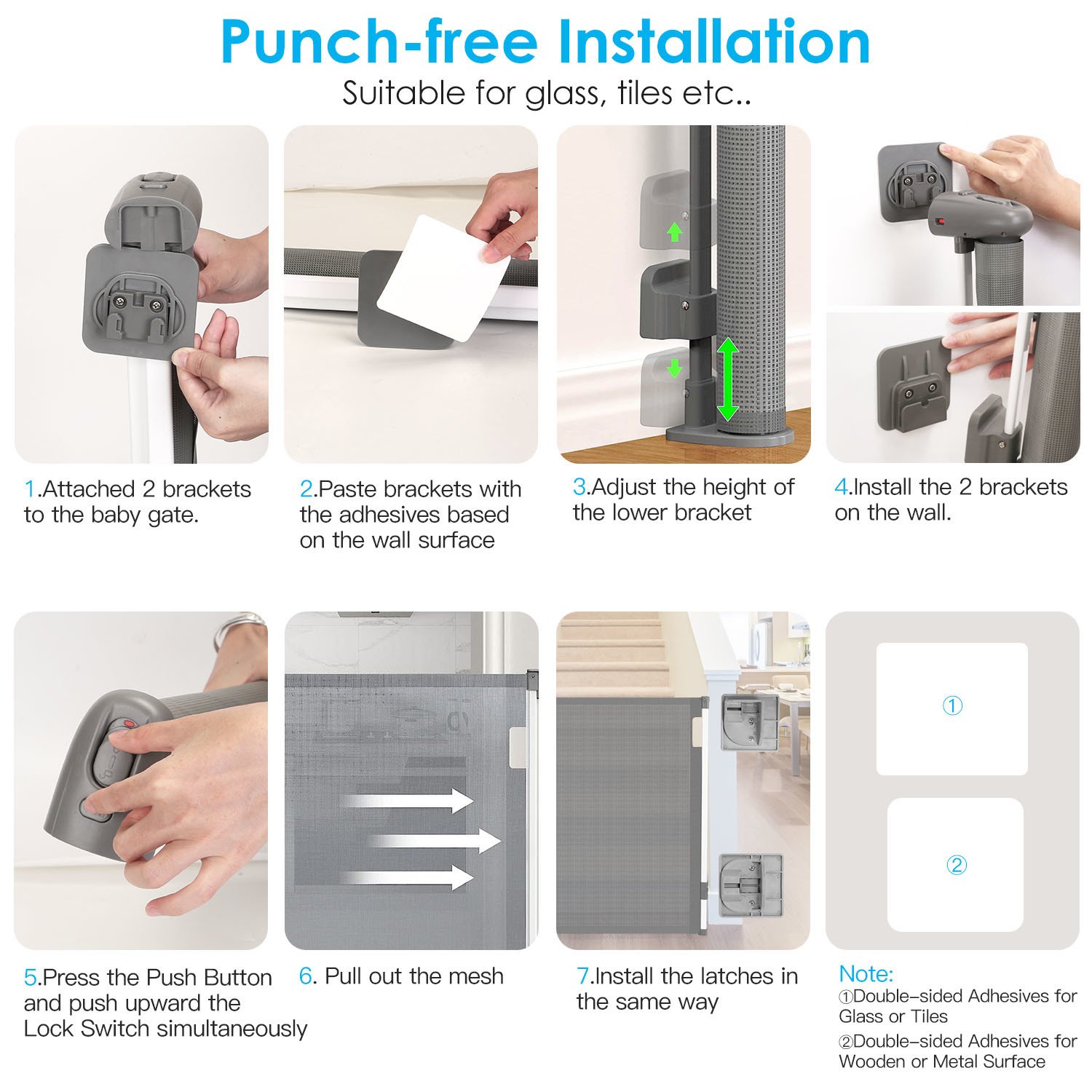 Punch-free Installation

Suitable for glass, tiles etc..

1.Attached 2 brackets to the baby gate.

2.Paste brackets with the adhesives based on the wall surface

3.Adjust the height of the lower bracket

4.Install the 2 brackets on the wall.

①

②

5.Press the Push Button and push upward the Lock Switch simultaneously

6. Pull out the mesh

7.Install the latches in the same way

Note:
①Double-sided Adhesives for Glass or Tiles
②Double-sided Adhesives for Wooden or Metal Surface