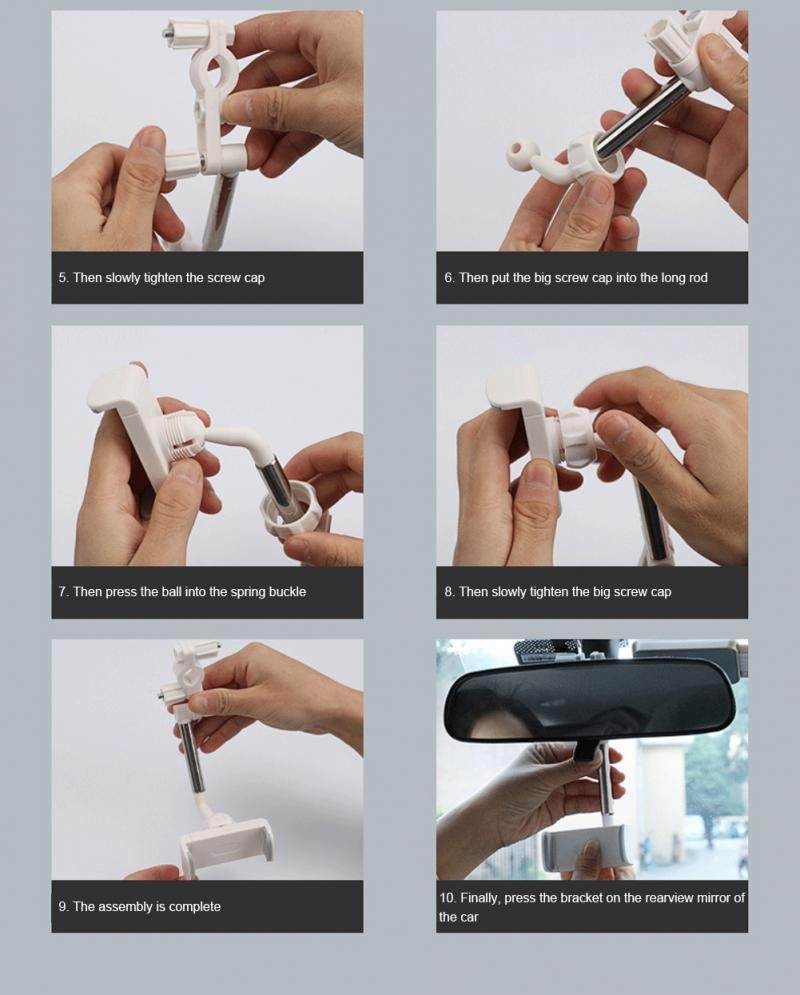 5. Then slowly tighten the screw cap

6. Then put the big screw cap into the long rod

7. Then press the ball into the spring buckle

8. Then slowly tighten the big screw cap

9. The assembly is complete

10. Finally, press the bracket on the rearview mirror of the car