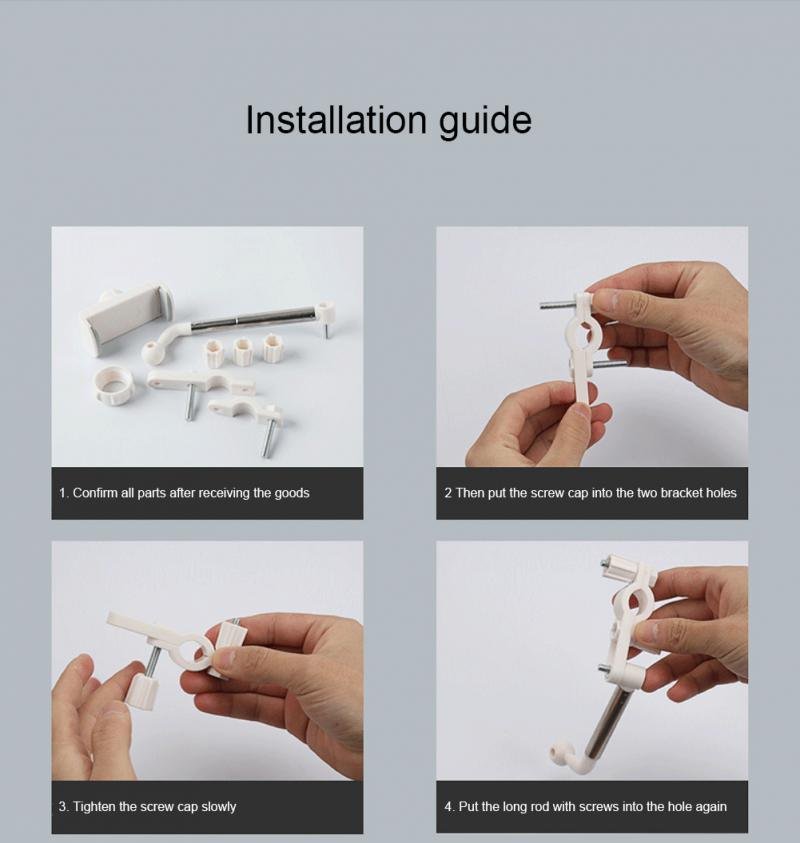 Installation guide

1. Confirm all parts after receiving the goods

2 Then put the screw cap into the two bracket holes

3. Tighten the screw cap slowly

4. Put the long rod with screws into the hole again