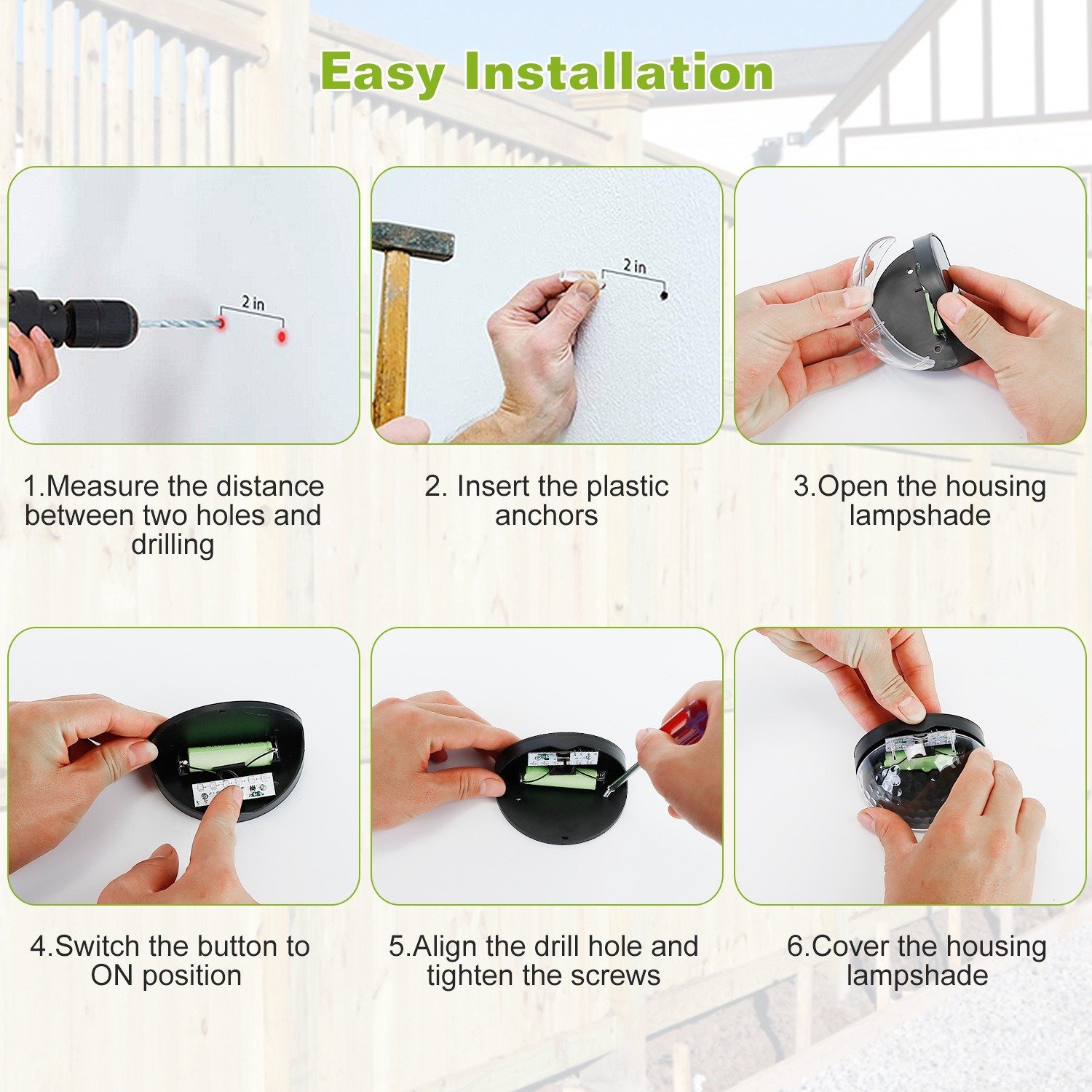 Easy Installation

2 in

2 in

1.Measure the distance between two holes and drilling

2. Insert the plastic anchors

3.Open the housing lampshade

4.Switch the button to ON position

5.Align the drill hole and tighten the screws

6.Cover the housing lampshade